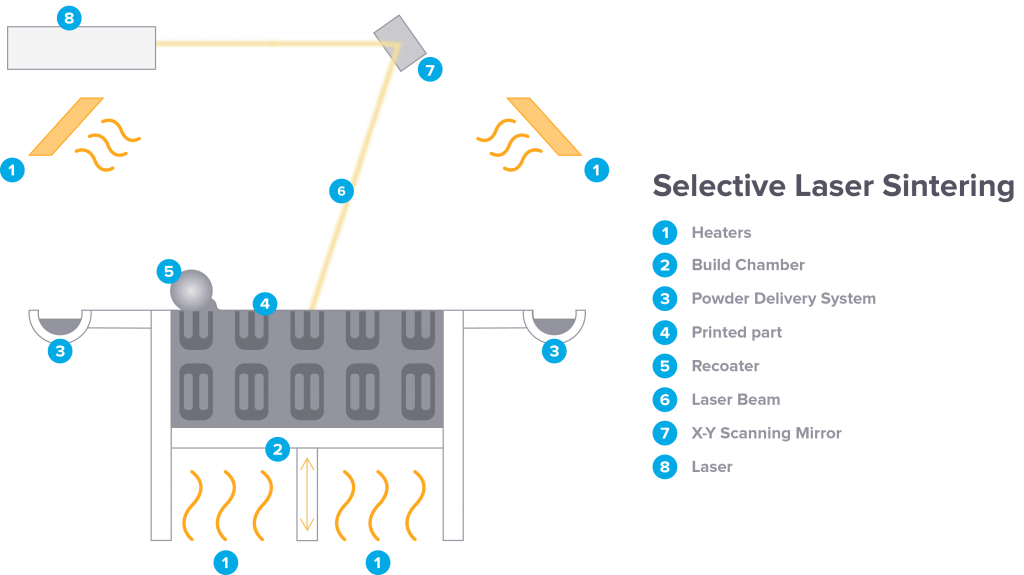 8

7

1

1

6

5

4

3

3

2

1

1

Selective Laser Sintering

1 Heaters
2 Build Chamber
3 Powder Delivery System
4 Printed part
5 Recoater
6 Laser Beam
7 X-Y Scanning Mirror
8 Laser