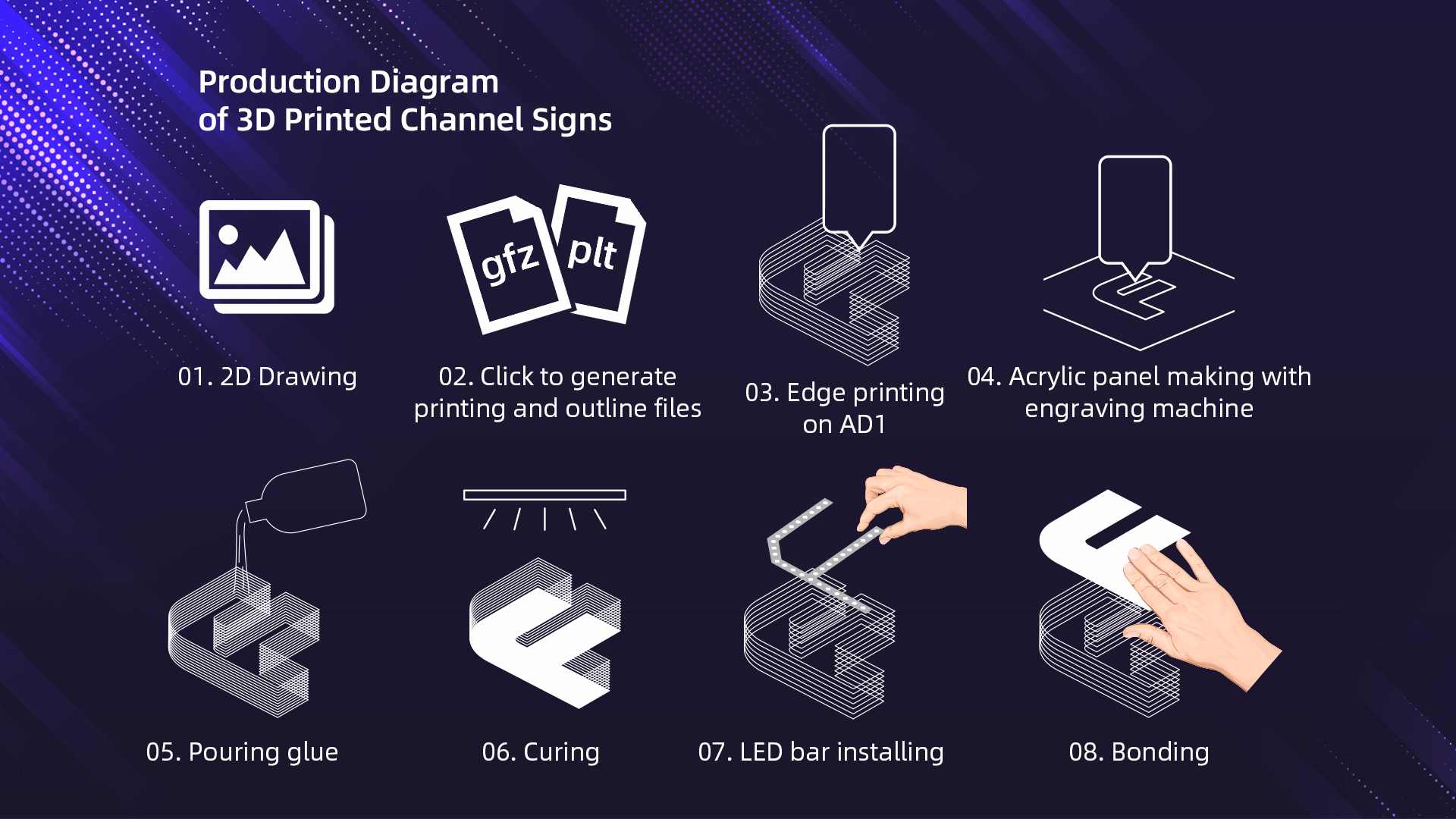 Production Diagram
of 3D Printed Channel Signs

gfz

plt

01. 2D Drawing

02. Click to generate printing and outline files

03. Edge printing on AD1

04. Acrylic panel making with engraving machine

05. Pouring glue

06. Curing

07. LED bar installing

08. Bonding