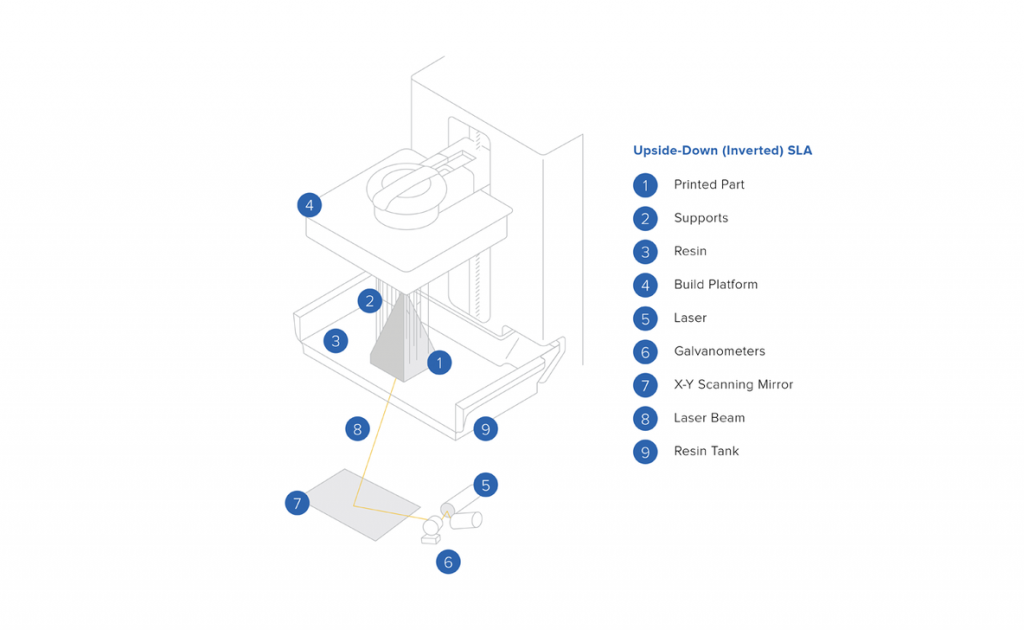 4

2

3

1

8

9

7

5

6

Upside-Down (Inverted) SLA

1 Printed Part
2 Supports
3 Resin
4 Build Platform
5 Laser
6 Galvanometers
7 X-Y Scanning Mirror
8 Laser Beam
9 Resin Tank