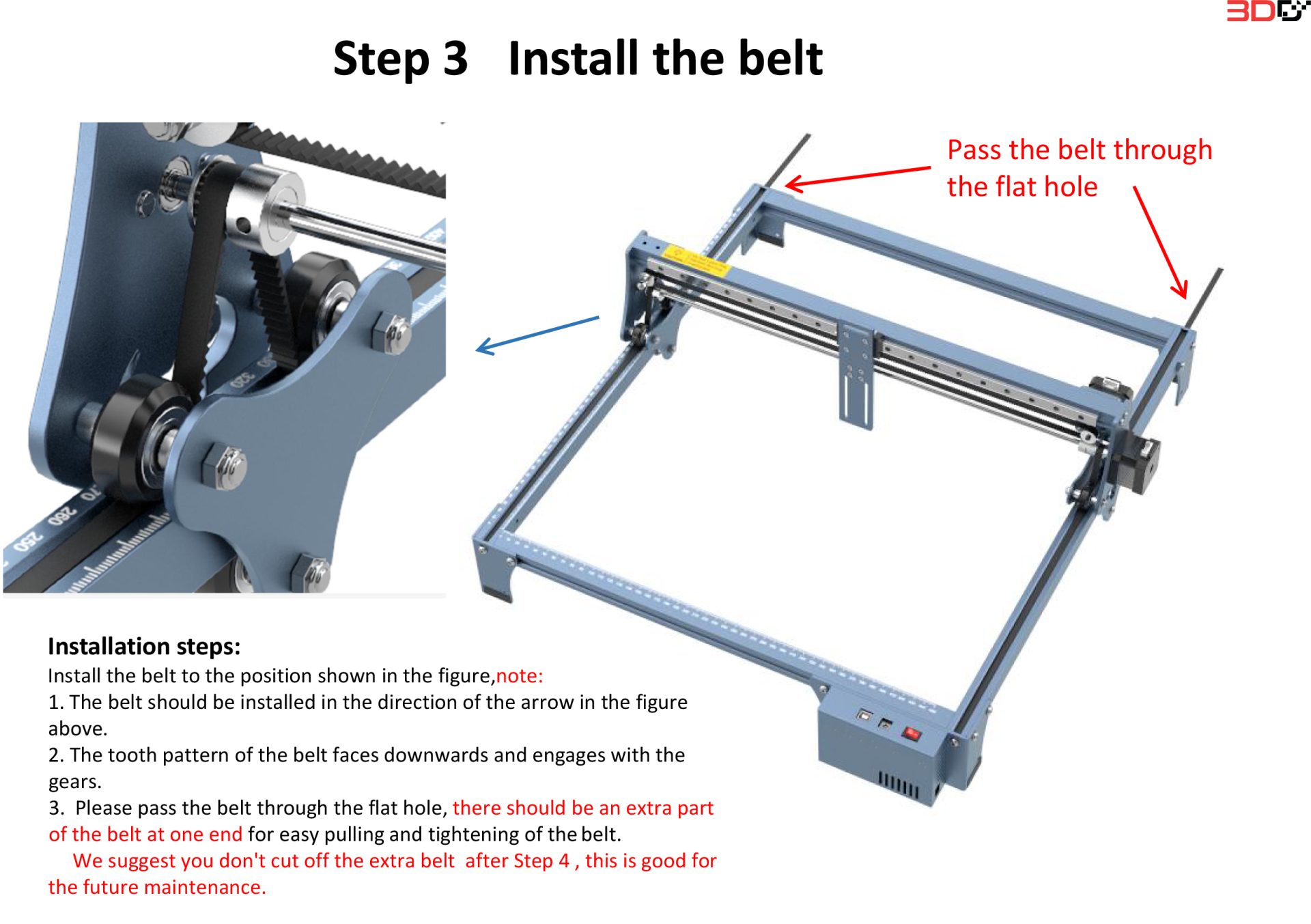 3D

Step 3 Install the belt

Pass the belt through the flat hole

320
250 260 270

Installation steps:
Install the belt to the position shown in the figure,note:
1. The belt should be installed in the direction of the arrow in the figure above.
2. The tooth pattern of the belt faces downwards and engages with the gears.
3. Please pass the belt through the flat hole, there should be an extra part of the belt at one end for easy pulling and tightening of the belt.
We suggest you don't cut off the extra belt after Step 4 , this is good for the future maintenance.