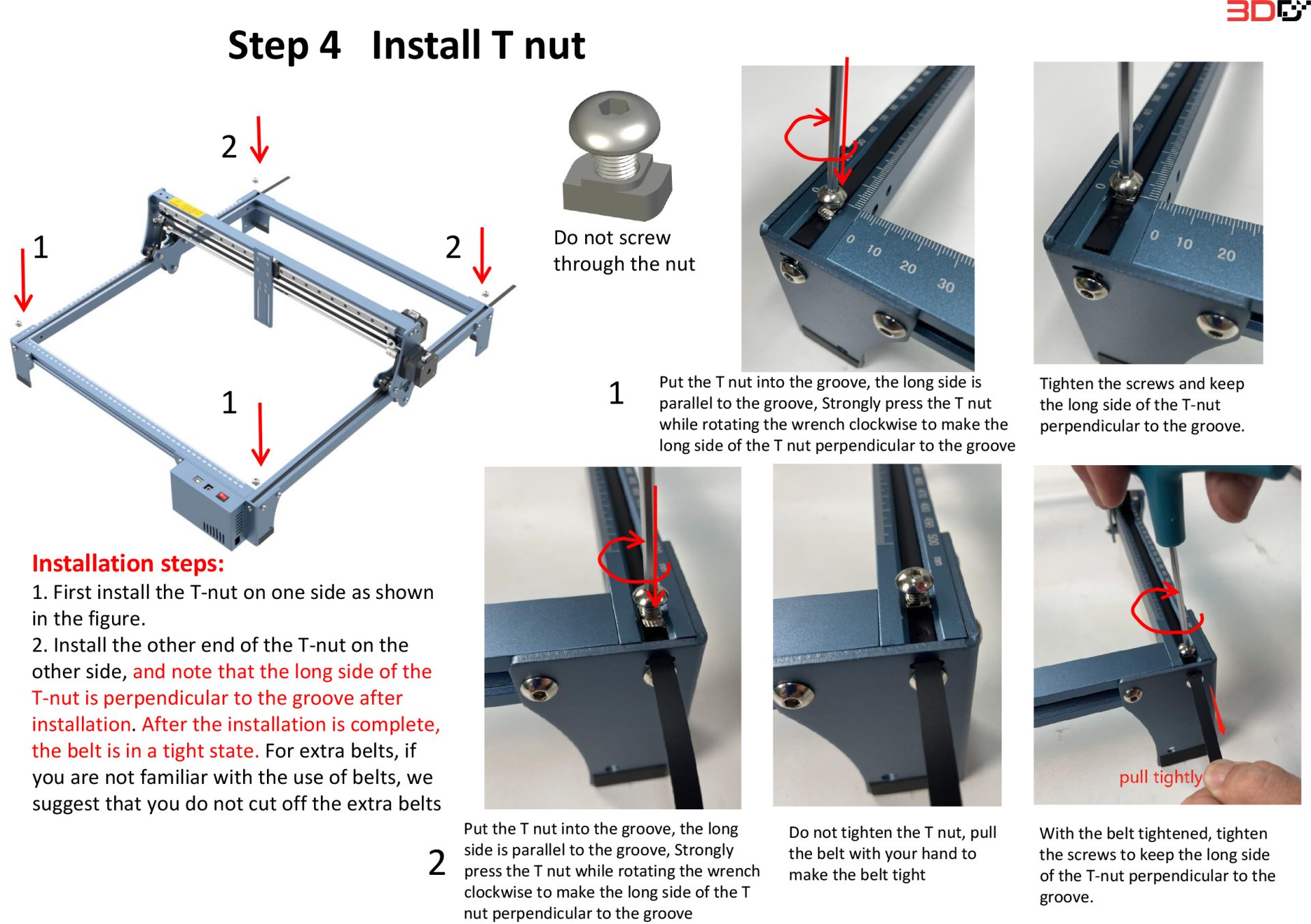 3D

Step 4 Install T nut

2

1

2

1

Do not screw through the nut

0 10 20 30

0 10 20

1

Put the T nut into the groove, the long side is parallel to the groove, Strongly press the T nut while rotating the wrench clockwise to make the long side of the T nut perpendicular to the groove

Tighten the screws and keep the long side of the T-nut perpendicular to the groove.

Installation steps:
1. First install the T-nut on one side as shown in the figure.
2. Install the other end of the T-nut on the other side, and note that the long side of the T-nut is perpendicular to the groove after installation. After the installation is complete, the belt is in a tight state. For extra belts, if you are not familiar with the use of belts, we suggest that you do not cut off the extra belts

pull tightly

2

Put the T nut into the groove, the long side is parallel to the groove, Strongly press the T nut while rotating the wrench clockwise to make the long side of the T nut perpendicular to the groove

Do not tighten the T nut, pull the belt with your hand to make the belt tight

With the belt tightened, tighten the screws to keep the long side of the T-nut perpendicular to the groove.