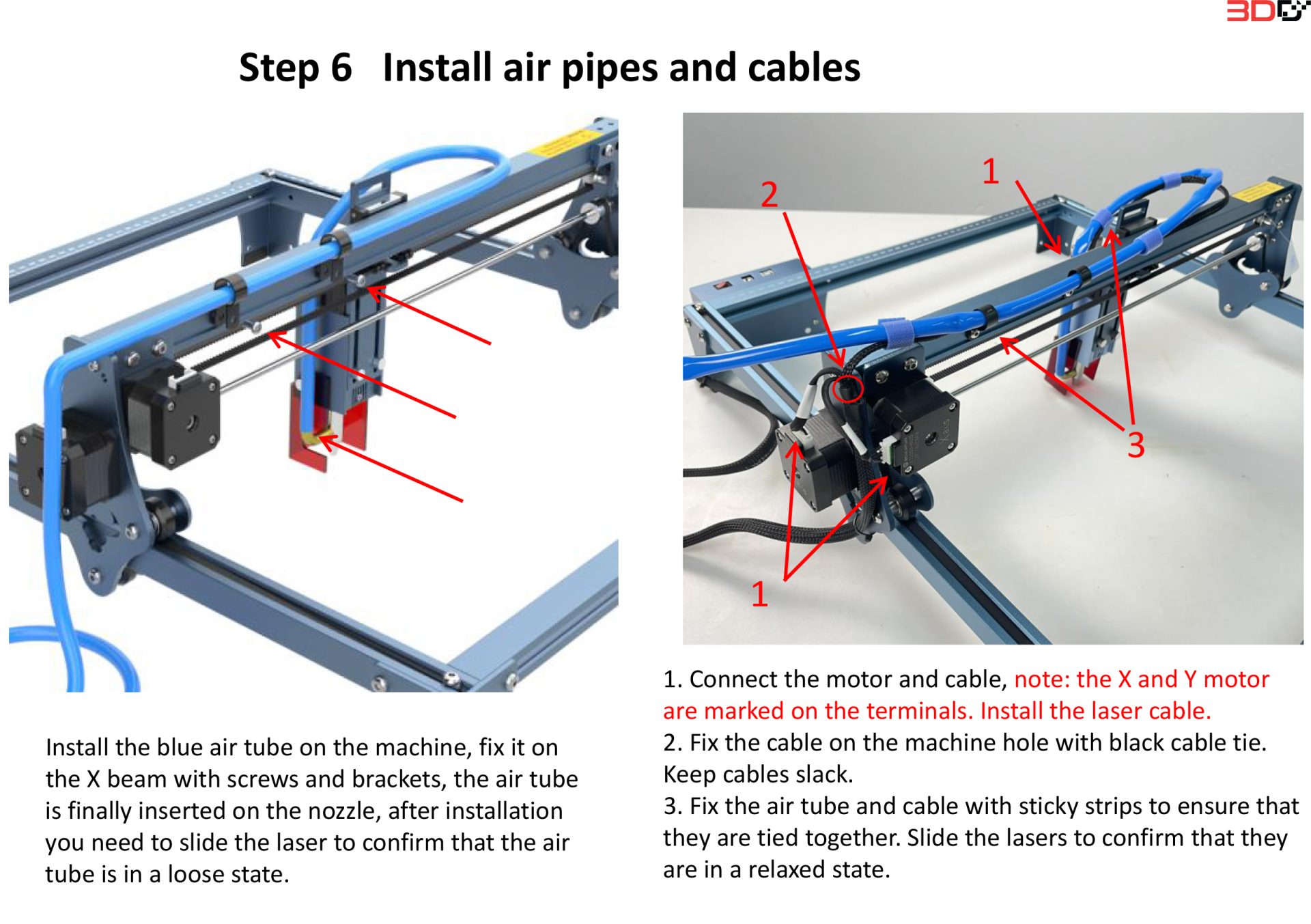 3D

Step 6 Install air pipes and cables

2

1

3

1

Install the blue air tube on the machine, fix it on the X beam with screws and brackets, the air tube is finally inserted on the nozzle, after installation you need to slide the laser to confirm that the air tube is in a loose state.

1. Connect the motor and cable, note: the X and Y motor are marked on the terminals. Install the laser cable.
2. Fix the cable on the machine hole with black cable tie. Keep cables slack.
3. Fix the air tube and cable with sticky strips to ensure that they are tied together. Slide the lasers to confirm that they are in a relaxed state.