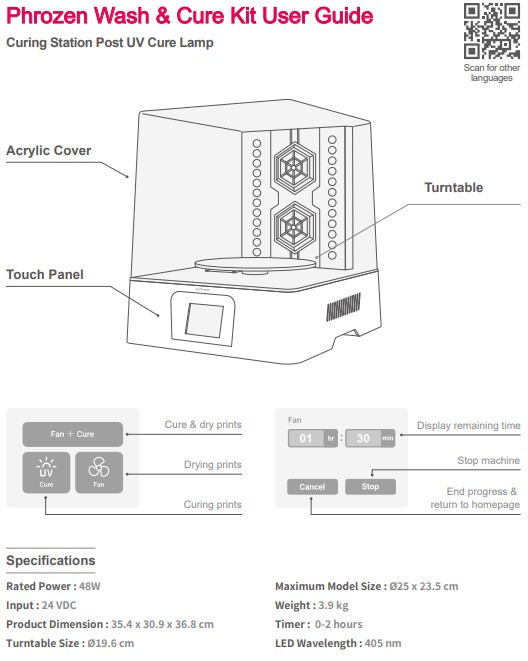 Phrozen Wash & Cure Kit User Guide

Curing Station Post UV Cure Lamp

Scan for other languages

Acrylic Cover

Turntable

Touch Panel

Fan + Cure

UV
Cure

Fan

Cure & dry prints

Drying prints

Curing prints

Fan

01 hr : 30 min

Cancel

Stop

Display remaining time

Stop machine

End progress & return to homepage

Specifications

Rated Power : 48W

Input : 24 VDC

Product Dimension : 35.4 x 30.9 x 36.8 cm

Turntable Size : Ø19.6 cm

Maximum Model Size : Ø25 x 23.5 cm

Weight : 3.9 kg

Timer : 0-2 hours

LED Wavelength : 405 nm