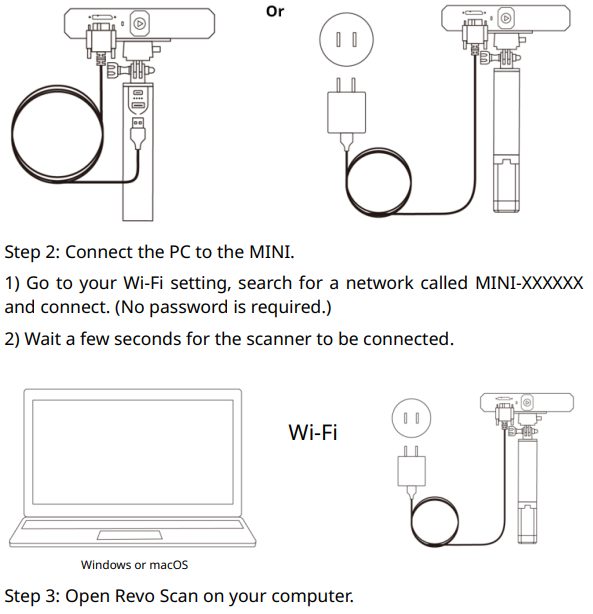 Or

Step 2: Connect the PC to the MINI.

1) Go to your Wi-Fi setting, search for a network called MINI-XXXXXX and connect. (No password is required.)

2) Wait a few seconds for the scanner to be connected.

Wi-Fi

Windows or macOS

Step 3: Open Revo Scan on your computer.