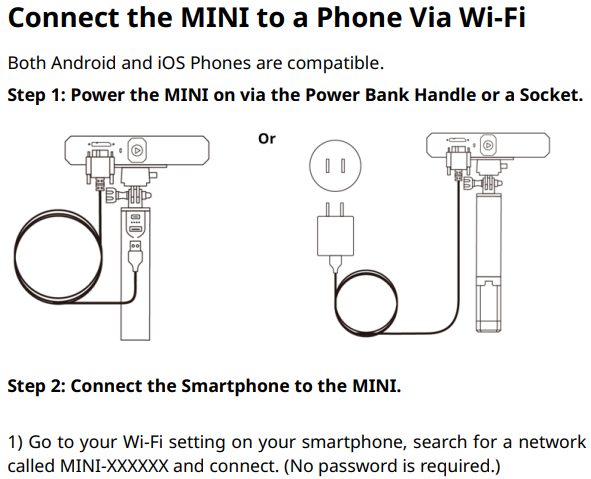 Connect the MINI to a Phone Via Wi-Fi

Both Android and iOS Phones are compatible.

Step 1: Power the MINI on via the Power Bank Handle or a Socket.

Or

Step 2: Connect the Smartphone to the MINI.

1) Go to your Wi-Fi setting on your smartphone, search for a network called MINI-XXXXXX and connect. (No password is required.)