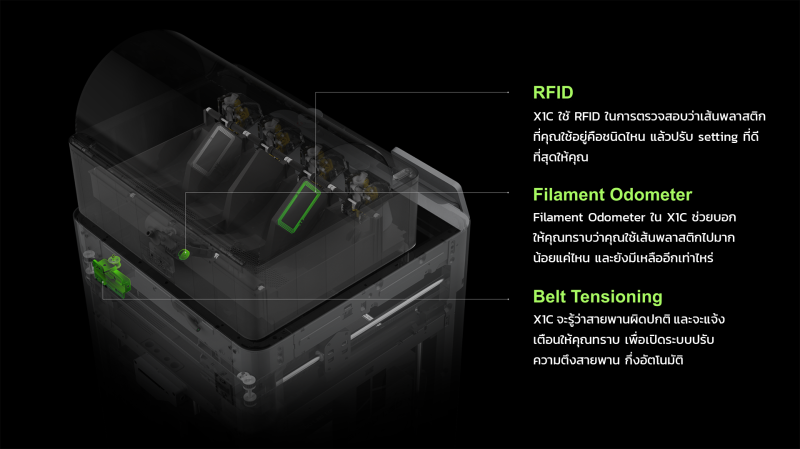 RFID

X1C ใช้ RFID ในการตรวจสอบว่าเส้นพลาสติกที่คุณใช้อยู่คือชนิดไหน แล้วปรับ setting ที่ดีที่สุดให้คุณ

Filament Odometer

Filament Odometer ใน X1C ช่วยบอกให้คุณทราบว่าคุณใช้เส้นพลาสติกไปมากน้อยแค่ไหน และยังมีเหลืออีกเท่าไหร่

Belt Tensioning

X1C จะรู้ว่าสายพานผิดปกติ และจะแจ้งเตือนให้คุณทราบ เพื่อเปิดระบบปรับความตึงสายพาน กึ่งอัตโนมัติ